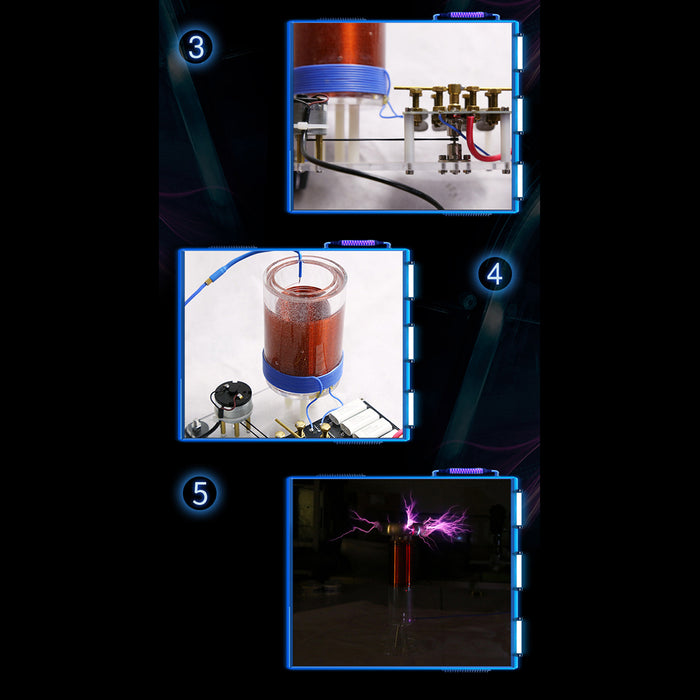 3

4

5