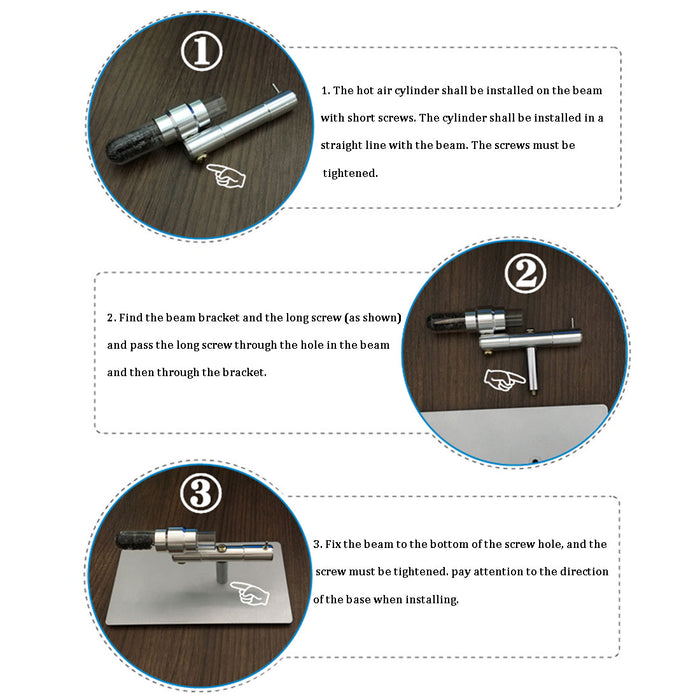 ①

1. The hot air cylinder shall be installed on the beam with short screws. The cylinder shall be installed in a straight line with the beam. The screws must be tightened.

②

2. Find the beam bracket and the long screw (as shown) and pass the long screw through the hole in the beam and then through the bracket.

③

3. Fix the beam to the bottom of the screw hole, and the screw must be tightened. pay attention to the direction of the base when installing.