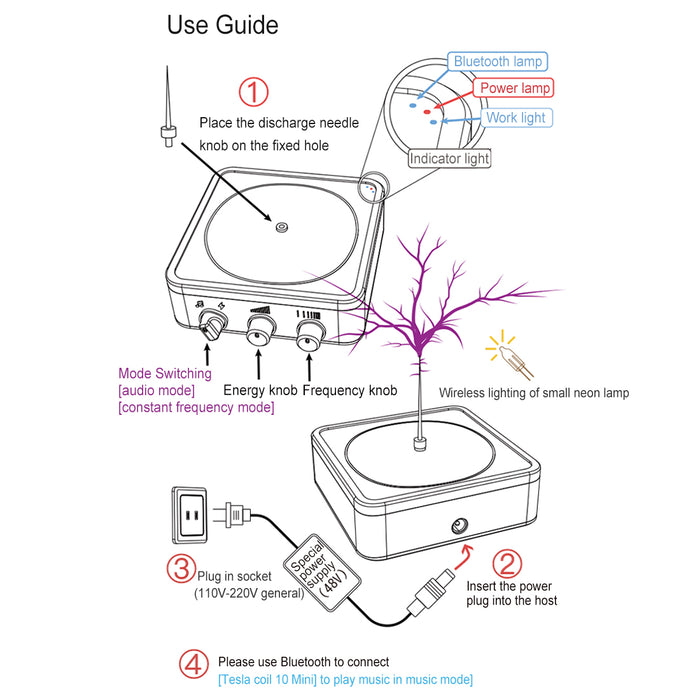 Use Guide

①
Place the discharge needle knob on the fixed hole

Bluetooth lamp
Power lamp
Work light
Indicator light

Mode Switching
[audio mode]
[constant frequency mode]

Energy knob
Frequency knob

Wireless lighting of small neon lamp

Special power supply (48V)

③ Plug in socket
(110V-220V general)

② Insert the power plug into the host

④ Please use Bluetooth to connect
[Tesla coil 10 Mini] to play music in music mode]