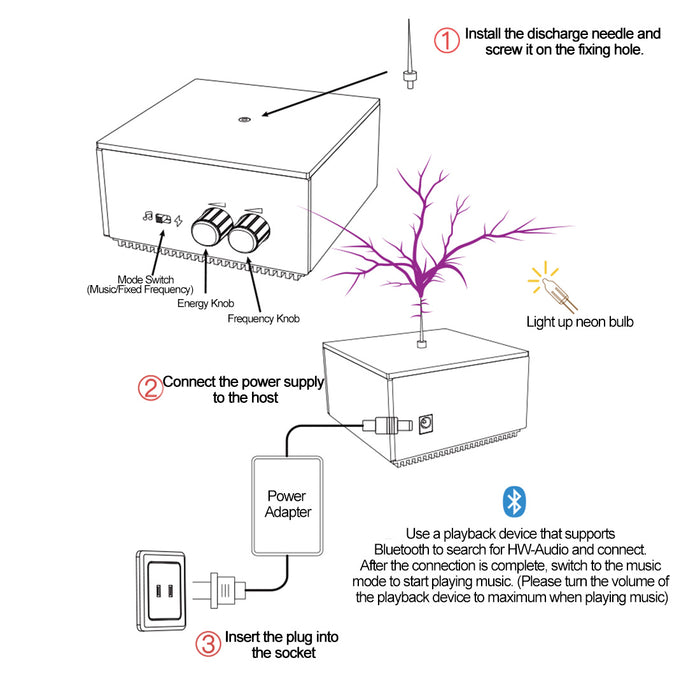 ① Install the discharge needle and screw it on the fixing hole.

Mode Switch
(Music/Fixed Frequency)

Energy Knob

Frequency Knob

Light up neon bulb

② Connect the power supply to the host

Power Adapter

Use a playback device that supports Bluetooth to search for HW-Audio and connect. After the connection is complete, switch to the music mode to start playing music. (Please turn the volume of the playback device to maximum when playing music)

③ Insert the plug into the socket