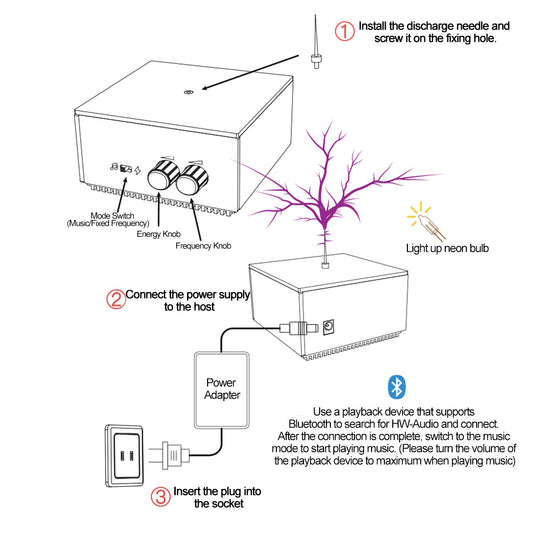 ① Install the discharge needle and screw it on the fixing hole.

Mode Switch (Music/Fixed Frequency)

Energy Knob

Frequency Knob

Light up neon bulb

② Connect the power supply to the host

Power Adapter

Use a playback device that supports Bluetooth to search for HW-Audio and connect. After the connection is complete, switch to the music mode to start playing music. (Please turn the volume of the playback device to maximum when playing music)

③ Insert the plug into the socket