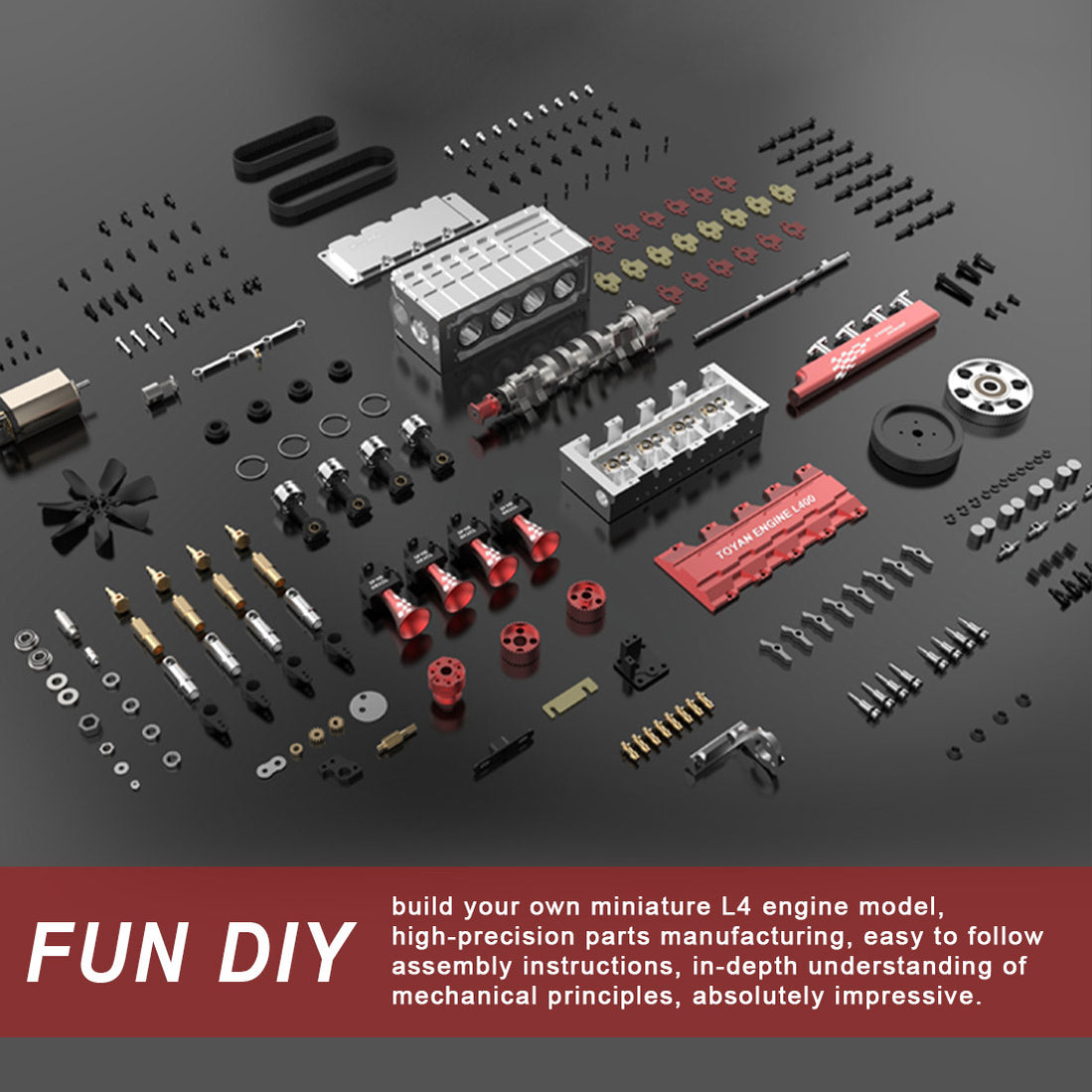 TOYAN ENGINE L400

FUN DIY

build your own miniature L4 engine model, high-precision parts manufacturing, easy to follow assembly instructions, in-depth understanding of mechanical principles, absolutely impressive.