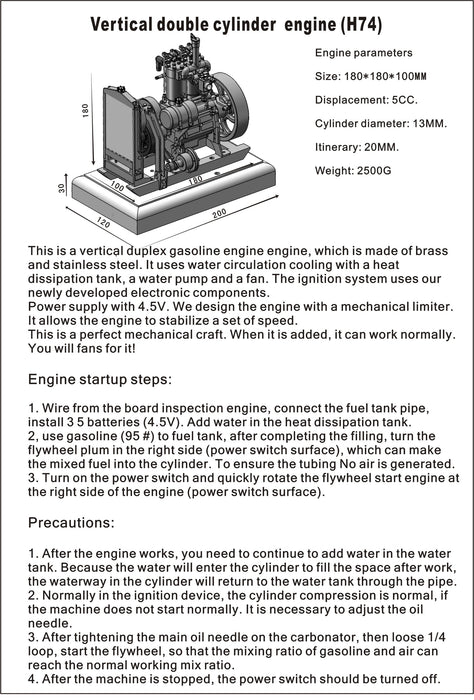 Vertical double cylinder engine (H74)

180
30
100
180
120
200

Engine parameters

Size: 180*180*100MM

Displacement: 5CC.

Cylinder diameter: 13MM.

Itinerary: 20MM.

Weight: 2500G

This is a vertical duplex gasoline engine engine, which is made of brass and stainless steel. It uses water circulation cooling with a heat dissipation tank, a water pump and a fan. The ignition system uses our newly developed electronic components.
Power supply with 4.5V. We design the engine with a mechanical limiter. It allows the engine to stabilize a set of speed.
This is a perfect mechanical craft. When it is added, it can work normally. You will fans for it!

Engine startup steps:

1. Wire from the board inspection engine, connect the fuel tank pipe, install 3 5 batteries (4.5V). Add water in the heat dissipation tank.
2, use gasoline (95 #) to fuel tank, after completing the filling, turn the flywheel plum in the right side (power switch surface), which can make the mixed fuel into the cylinder. To ensure the tubing No air is generated.
3. Turn on the power switch and quickly rotate the flywheel start engine at the right side of the engine (power switch surface).

Precautions:

1. After the engine works, you need to continue to add water in the water tank. Because the water will enter the cylinder to fill the space after work, the waterway in the cylinder will return to the water tank through the pipe.
2. Normally in the ignition device, the cylinder compression is normal, if the machine does not start normally. It is necessary to adjust the oil needle.
3. After tightening the main oil needle on the carbonator, then loose 1/4 loop, start the flywheel, so that the mixing ratio of gasoline and air can reach the normal working mix ratio.
4. After the machine is stopped, the power switch should be turned off.