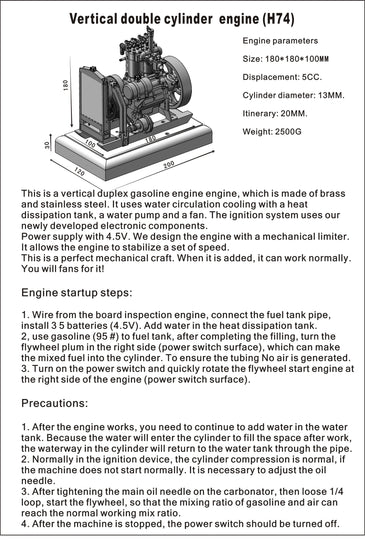 Vertical double cylinder engine (H74)

180

30

100

180

120

200

Engine parameters

Size: 180*180*100MM

Displacement: 5CC.

Cylinder diameter: 13MM.

Itinerary: 20MM.

Weight: 2500G

This is a vertical duplex gasoline engine engine, which is made of brass and stainless steel. It uses water circulation cooling with a heat dissipation tank, a water pump and a fan. The ignition system uses our newly developed electronic components.
Power supply with 4.5V. We design the engine with a mechanical limiter. It allows the engine to stabilize a set of speed.
This is a perfect mechanical craft. When it is added, it can work normally. You will fans for it!

Engine startup steps:

1. Wire from the board inspection engine, connect the fuel tank pipe, install 3 5 batteries (4.5V). Add water in the heat dissipation tank.
2, use gasoline (95 #) to fuel tank, after completing the filling, turn the flywheel plum in the right side (power switch surface), which can make the mixed fuel into the cylinder. To ensure the tubing No air is generated.
3. Turn on the power switch and quickly rotate the flywheel start engine at the right side of the engine (power switch surface).

Precautions:

1. After the engine works, you need to continue to add water in the water tank. Because the water will enter the cylinder to fill the space after work, the waterway in the cylinder will return to the water tank through the pipe.
2. Normally in the ignition device, the cylinder compression is normal, if the machine does not start normally. It is necessary to adjust the oil needle.
3. After tightening the main oil needle on the carbonator, then loose 1/4 loop, start the flywheel, so that the mixing ratio of gasoline and air can reach the normal working mix ratio.
4. After the machine is stopped, the power switch should be turned off.