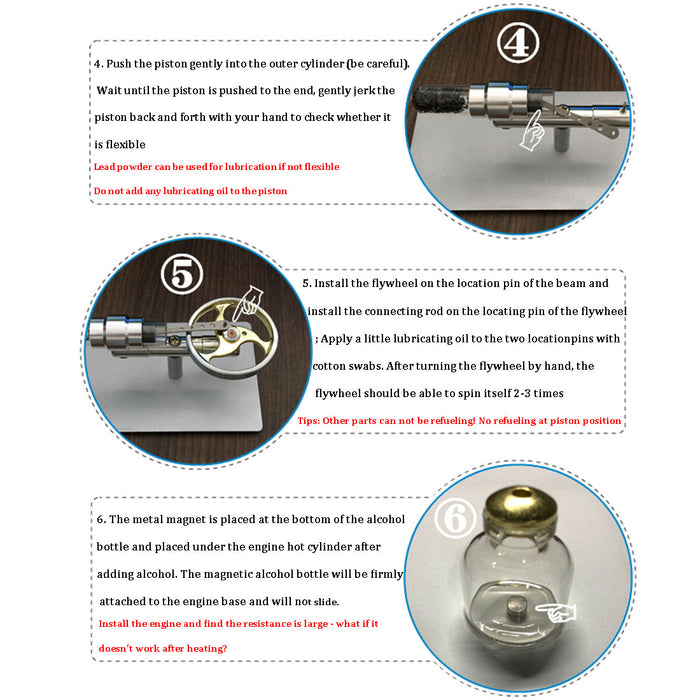 4. Push the piston gently into the outer cylinder (be careful). Wait until the piston is pushed to the end, gently jerk the piston back and forth with your hand to check whether it is flexible

Lead powder can be used for lubrication if not flexible

Do not add any lubricating oil to the piston

④

⑤

5. Install the flywheel on the location pin of the beam and install the connecting rod on the locating pin of the flywheel ; Apply a little lubricating oil to the two locationpins with cotton swabs. After turning the flywheel by hand, the flywheel should be able to spin itself 2-3 times

Tips: Other parts can not be refueling! No refueling at piston position

6. The metal magnet is placed at the bottom of the alcohol bottle and placed under the engine hot cylinder after adding alcohol. The magnetic alcohol bottle will be firmly attached to the engine base and will not slide.

Install the engine and find the resistance is large - what if it doesn't work after heating?

⑥