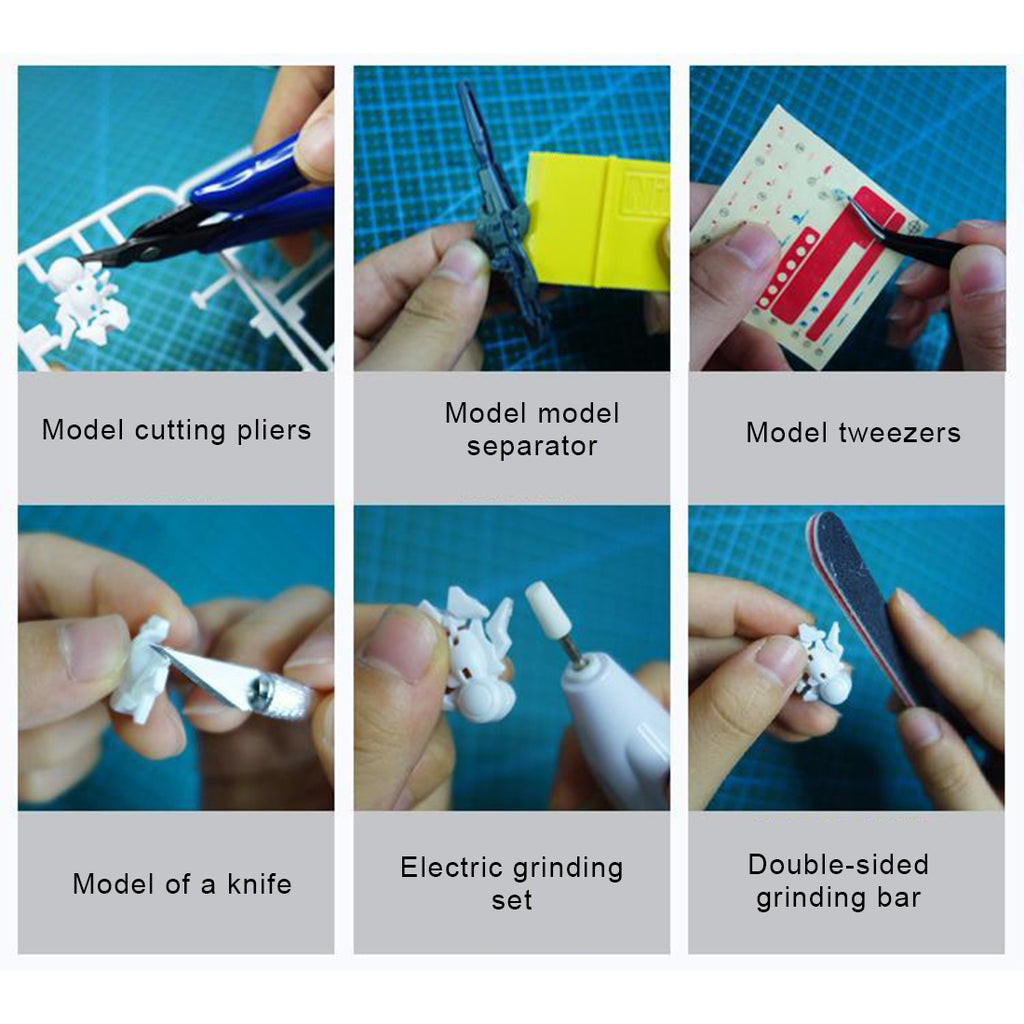 Model cutting pliers

Model model separator

Model tweezers

Model of a knife

Electric grinding set

Double-sided grinding bar