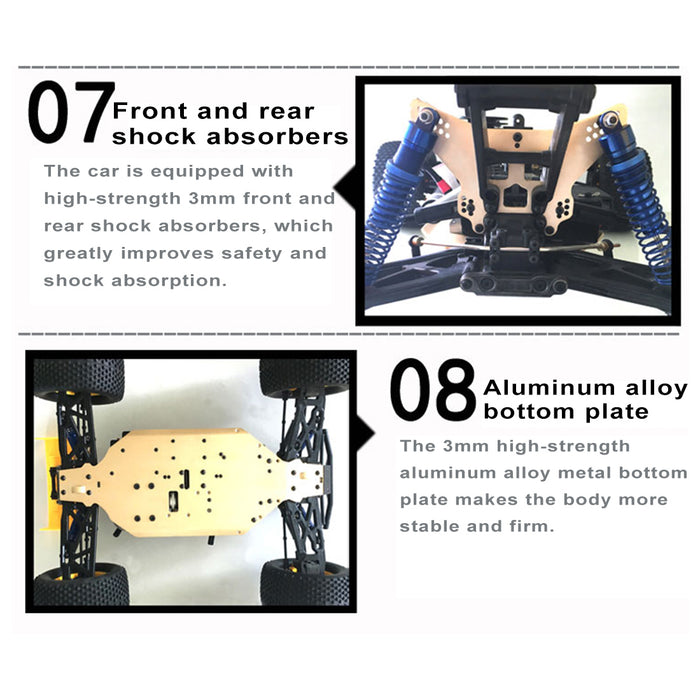 07 Front and rear shock absorbers

The car is equipped with high-strength 3mm front and rear shock absorbers, which greatly improves safety and shock absorption.

08 Aluminum alloy bottom plate

The 3mm high-strength aluminum alloy metal bottom plate makes the body more stable and firm.