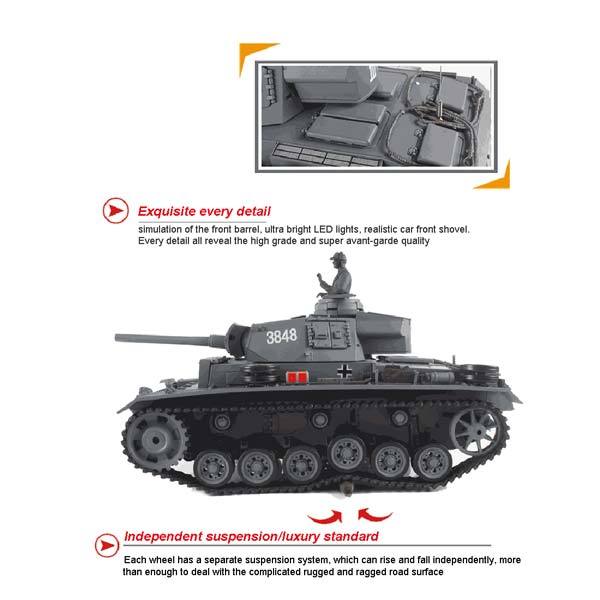 Exquisite every detail

simulation of the front barrel, ultra bright LED lights, realistic car front shovel. Every detail all reveal the high grade and super avant-garde quality

3848

Independent suspension/luxury standard

Each wheel has a separate suspension system, which can rise and fall independently, more than enough to deal with the complicated rugged and ragged road surface