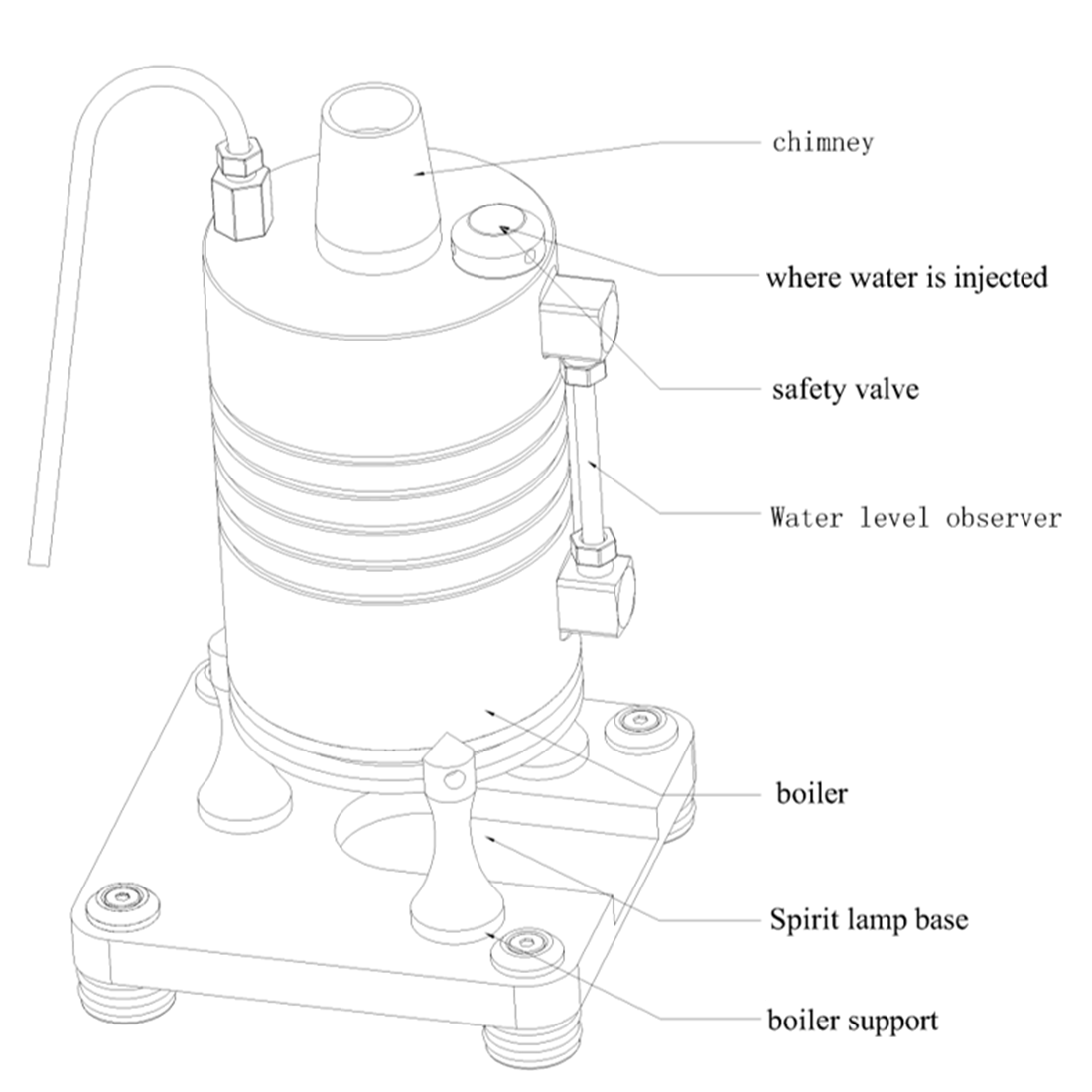 chimney

where water is injected

safety valve

Water level observer

boiler

Spirit lamp base

boiler support