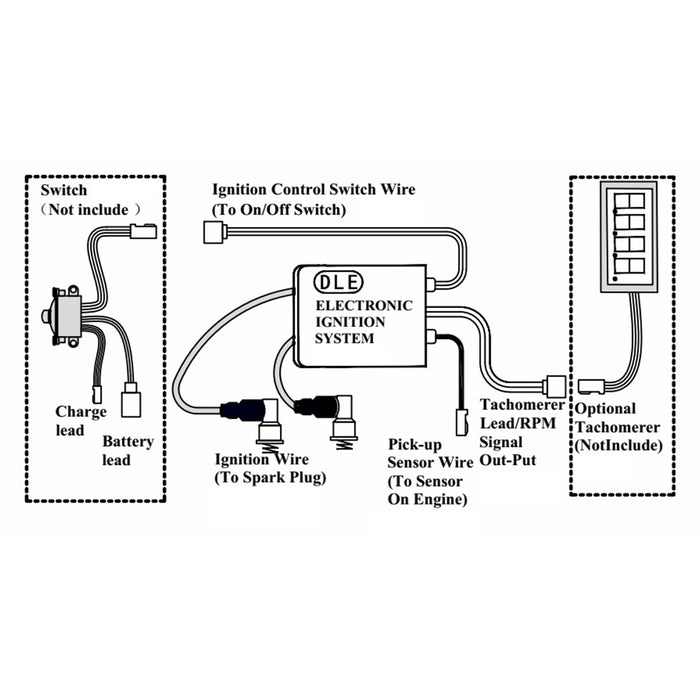 Switch
（Not include ）

Charge lead

Battery lead

Ignition Control Switch Wire
(To On/Off Switch)

DLE
ELECTRONIC IGNITION SYSTEM

Ignition Wire
(To Spark Plug)

Pick-up Sensor Wire (To Sensor On Engine)

Tachomerer Lead/RPM Signal Out-Put

Optional Tachomerer (NotInclude)