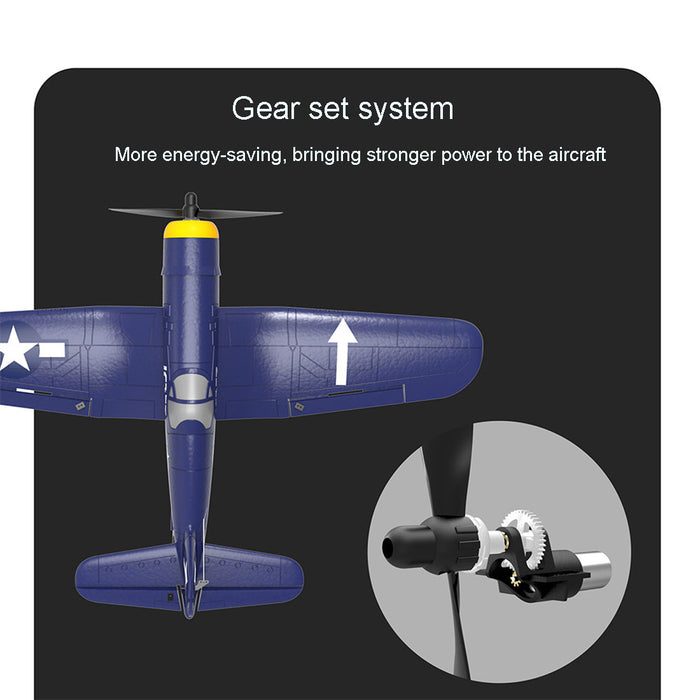 Gear set system

More energy-saving, bringing stronger power to the aircraft