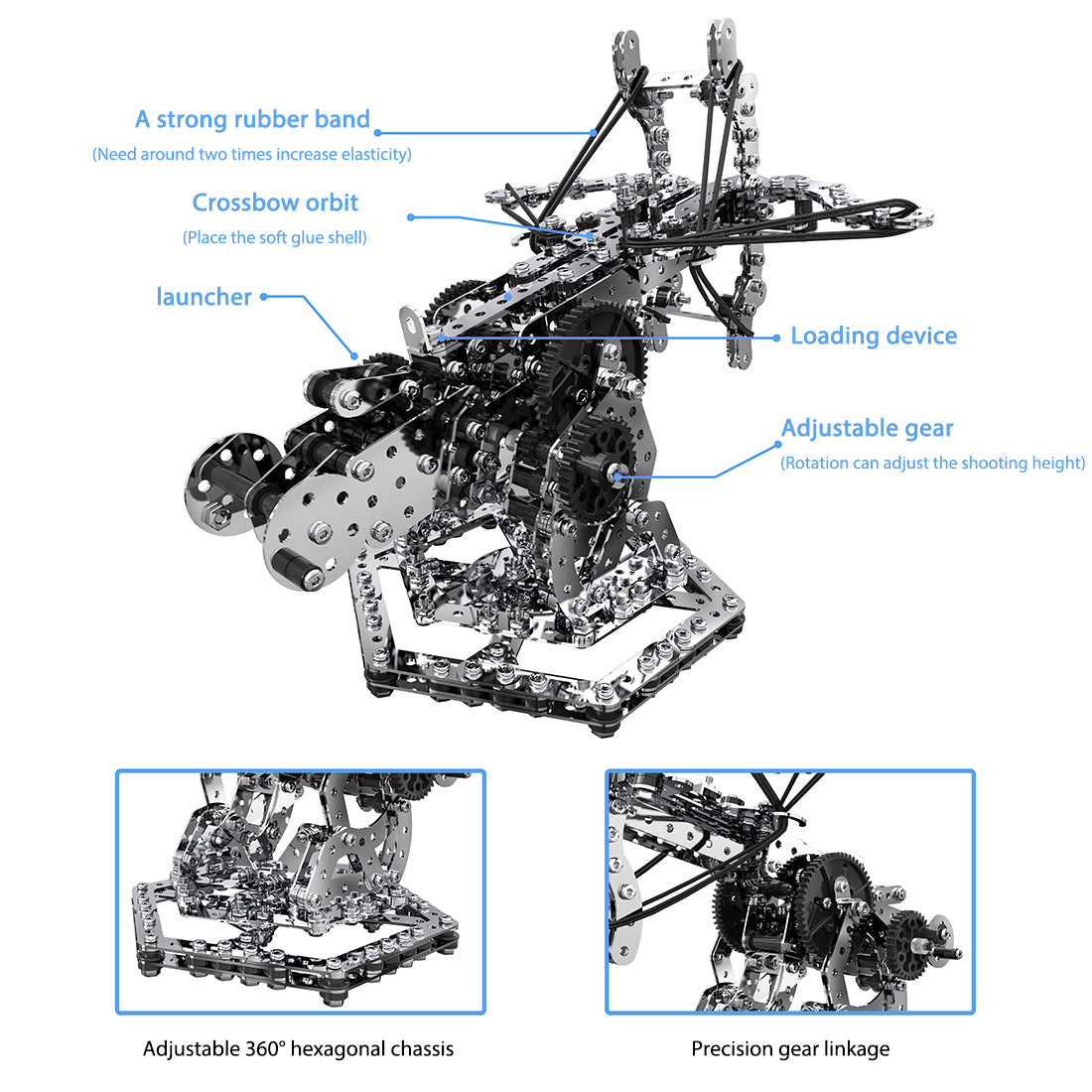 A strong rubber band
(Need around two times increase elasticity)

Crossbow orbit
(Place the soft glue shell)

launcher

Loading device

Adjustable gear
(Rotation can adjust the shooting height)

Adjustable 360° hexagonal chassis

Precision gear linkage