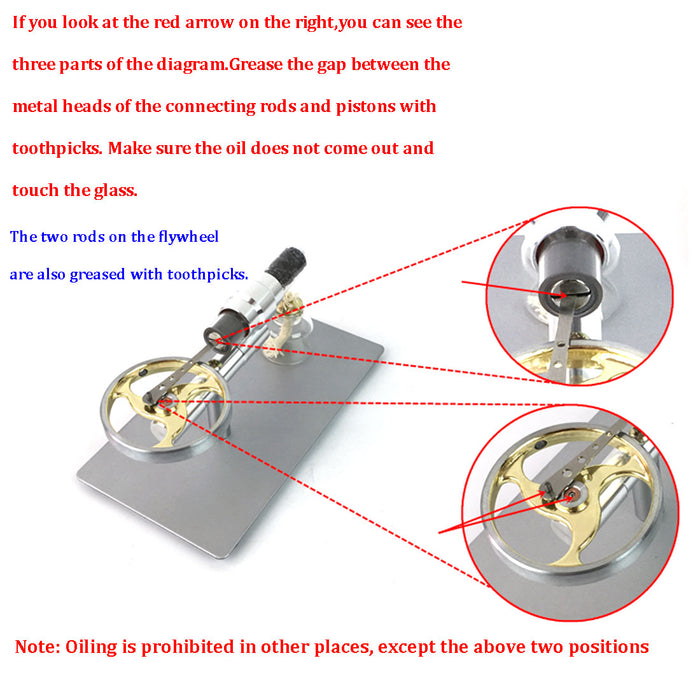 If you look at the red arrow on the right,you can see the three parts of the diagram.Grease the gap between the metal heads of the connecting rods and pistons with toothpicks. Make sure the oil does not come out and touch the glass.

The two rods on the flywheel are also greased with toothpicks.

Note: Oiling is prohibited in other places, except the above two positions