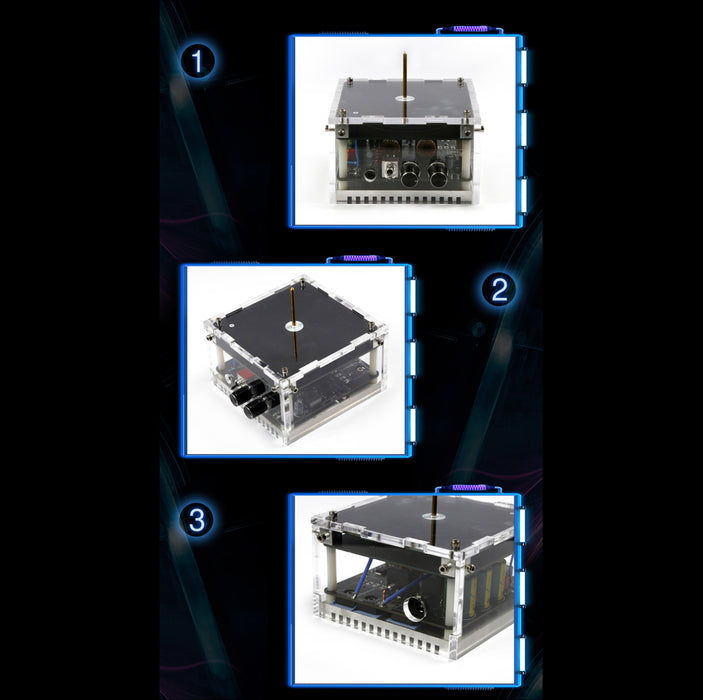 1

2

3