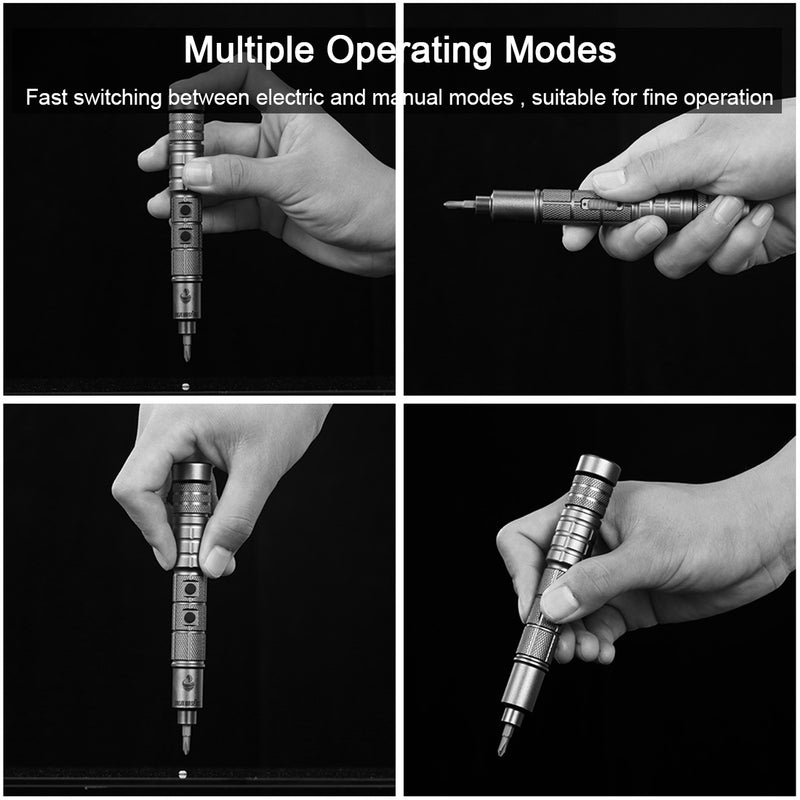 Multiple Operating Modes

Fast switching between electric and manual modes , suitable for fine operation