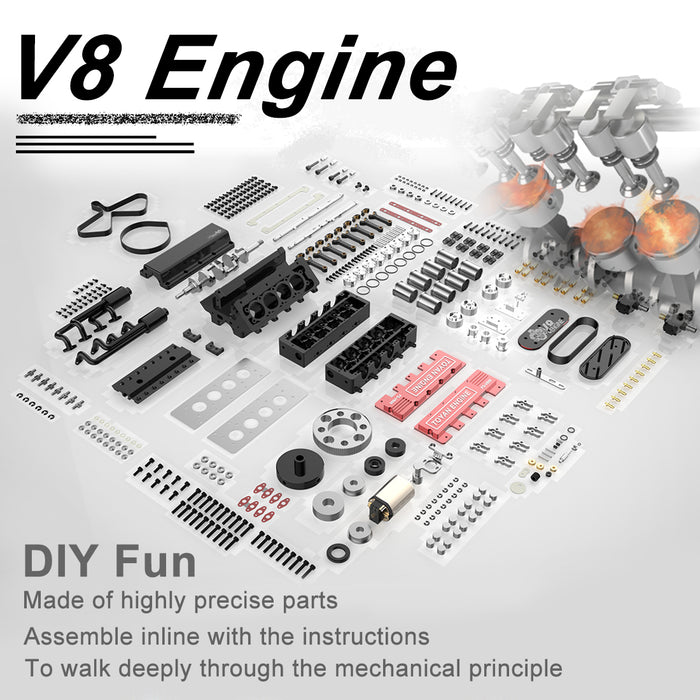 V8 Engine

TOYAN ENGINE

TOYAN ENGINE

DIY Fun

Made of highly precise parts

Assemble inline with the instructions

To walk deeply through the mechanical principle